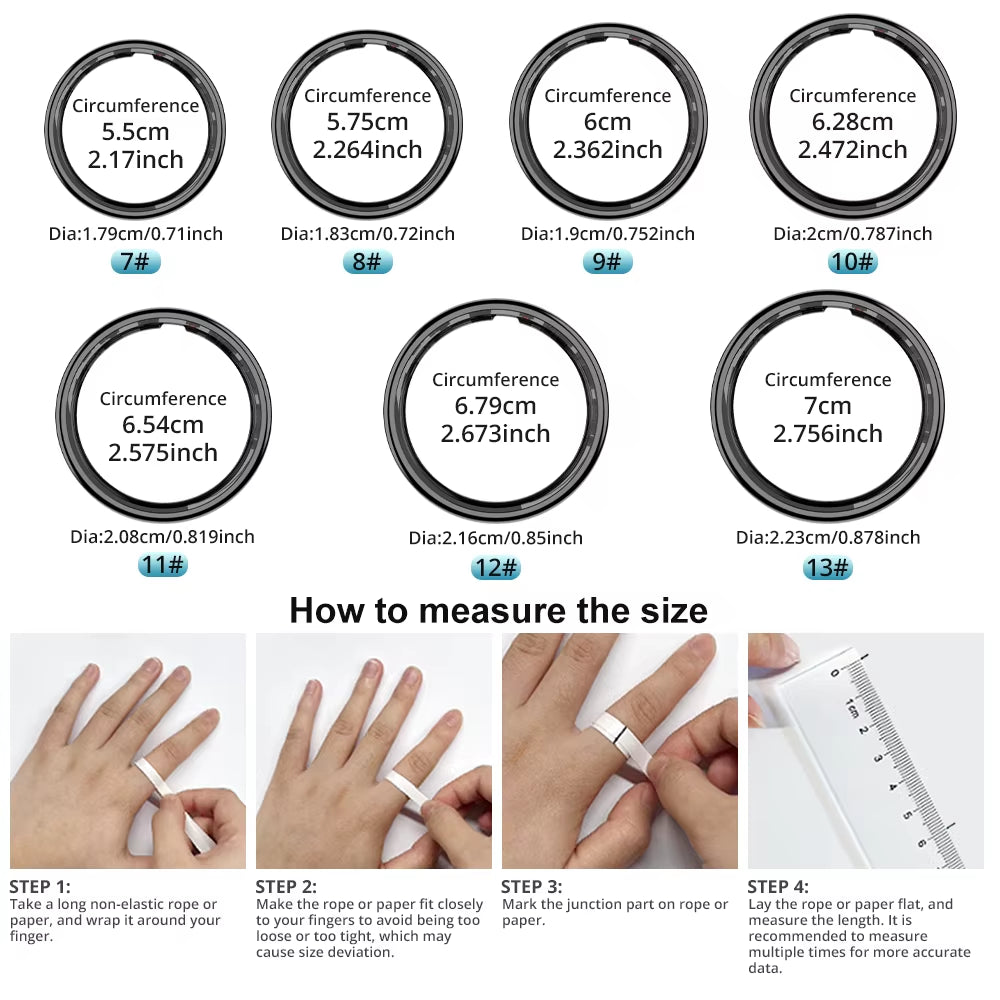 Circumference
5.5cm
2.17inch

Dia:1.79cm/0.71inch
7#

Circumference
5.75cm
2.264inch

Dia:1.83cm/0.72inch
8#

Circumference
6cm
2.362inch

Dia:1.9cm/0.752inch
9#

Circumference
6.28cm
2.472inch

Dia:2cm/0.787inch
10#

Circumference
6.54cm
2.575inch

Dia:2.08cm/0.819inch
11#

Circumference
6.79cm
2.673inch

Dia:2.16cm/0.85inch
12#

Circumference
7cm
2.756inch

Dia:2.23cm/0.878inch
13#

How to measure the size

0 1cm 2 3 4 5 6

STEP 1:
Take a long non-elastic rope or paper, and wrap it around your finger.

STEP 2:
Make the rope or paper fit closely to your fingers to avoid being too loose or too tight, which may cause size deviation.

STEP 3:
Mark the junction part on rope or paper.

STEP 4:
Lay the rope or paper flat, and measure the length. It is recommended to measure multiple times for more accurate data.